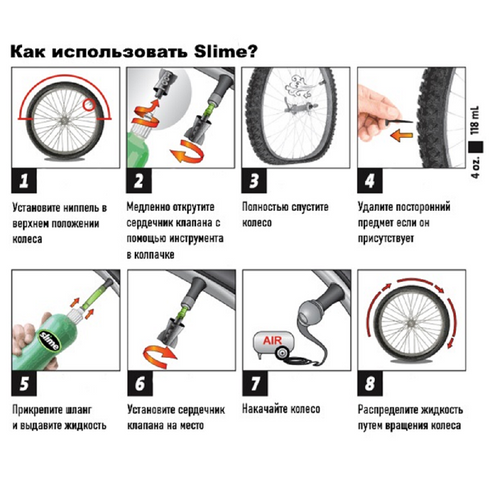 Как использовать Slime?

4 oz. 118 mL

1

Установите ниппель в верхнем положении колеса

2

Медленно открутите сердечник клапана с помощью инструмента в колпачке

3

Полностью спустите колесо

4

Удалите посторонний предмет если он присутствует

slime

5

Прикрепите шланг и выдавите жидкость

6

Установите сердечник клапана на место

AIR

7

Накачайте колесо

8

Распределите жидкость путем вращения колеса